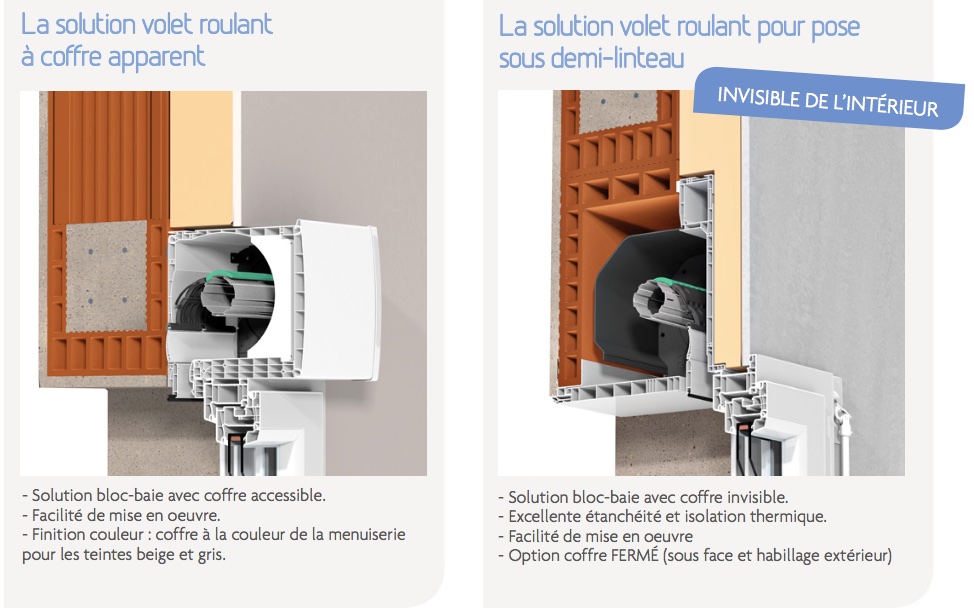 La solution volet roulant à coffre apparent

- Solution bloc-baie avec coffre accessible.
- Facilité de mise en oeuvre.
- Finition couleur : coffre à la couleur de la menuiserie pour les teintes beige et gris.

La solution volet roulant pour pose sous demi-linteau

INVISIBLE DE L'INTÉRIEUR

- Solution bloc-baie avec coffre invisible.
- Excellente étanchéité et isolation thermique.
- Facilité de mise en oeuvre
- Option coffre FERMÉ (sous face et habillage extérieur)